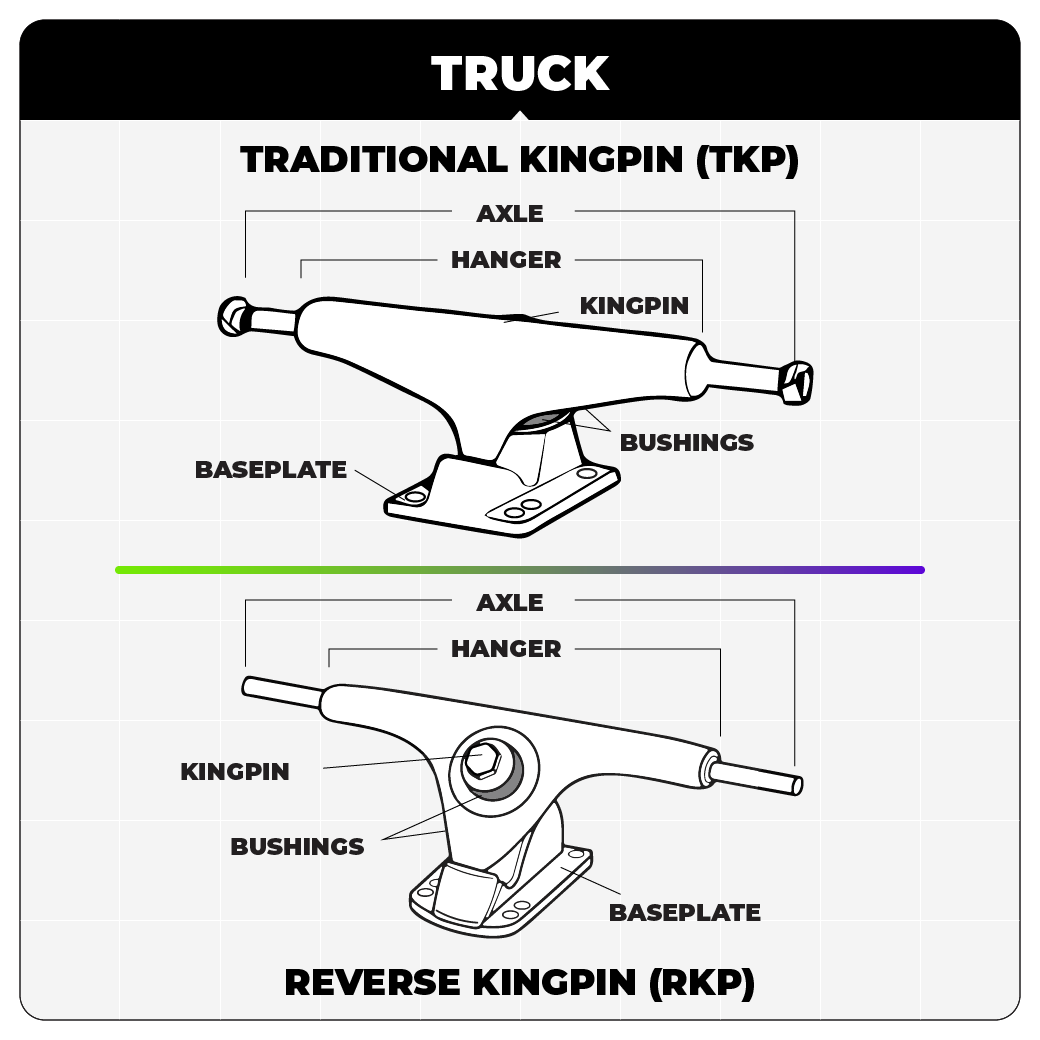 TRUCK

TRADITIONAL KINGPIN (TKP)

AXLE

HANGER

KINGPIN

BUSHINGS

BASEPLATE

AXLE

HANGER

KINGPIN

BUSHINGS

BASEPLATE

REVERSE KINGPIN (RKP)